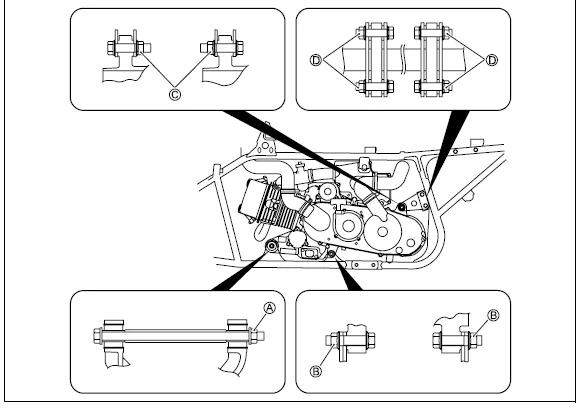 C

D

D

A

B

B