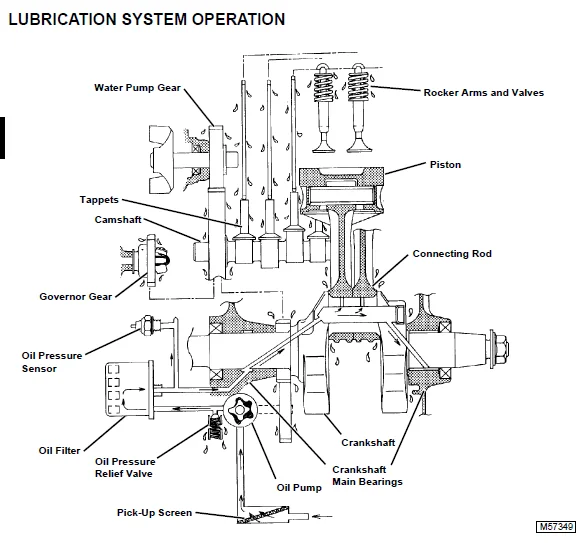 LUBRICATION SYSTEM OPERATION

Water Pump Gear

Rocker Arms and Valves

Piston

Tappets

Camshaft

Connecting Rod

Governor Gear

Oil Pressure Sensor

Oil Filter

Oil Pressure Relief Valve

Oil Pump

Crankshaft

Crankshaft Main Bearings

Pick-Up Screen

M57349