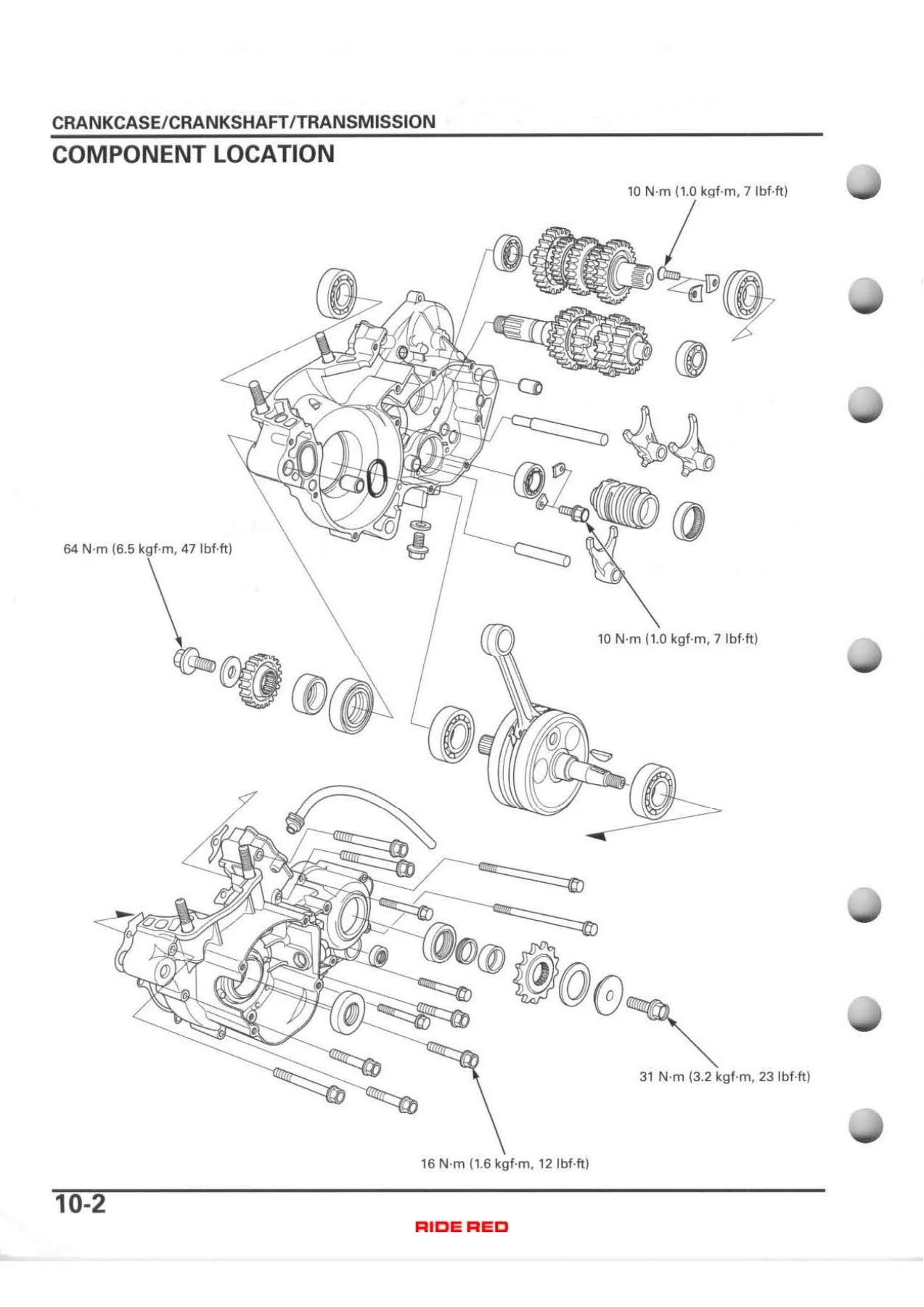 CRANKCASE/CRANKSHAFT/TRANSMISSION

COMPONENT LOCATION

10 N·m (1.0 kgf·m, 7 lbf·ft)

64 N·m (6.5 kgf·m, 47 lbf·ft)

10 N·m (1.0 kgf·m, 7 lbf·ft)

31 N·m (3.2 kgf·m, 23 lbf·ft)

16 N·m (1.6 kgf·m, 12 lbf·ft)

10-2

RIDE RED