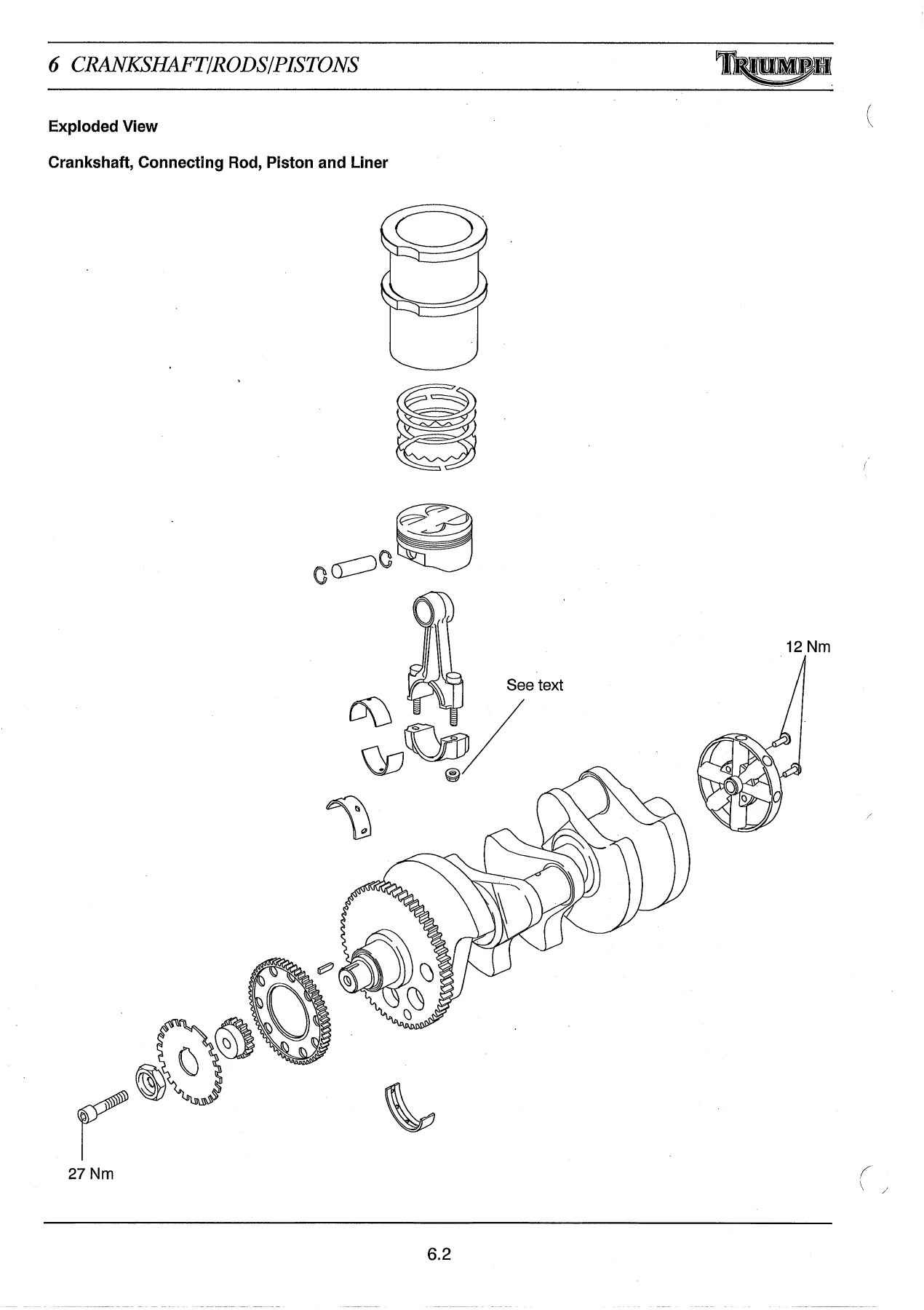 6 CRANKSHAFT/RODS/PISTONS

TRIUMPH

Exploded View

Crankshaft, Connecting Rod, Piston and Liner

12 Nm

See text

27 Nm

6.2